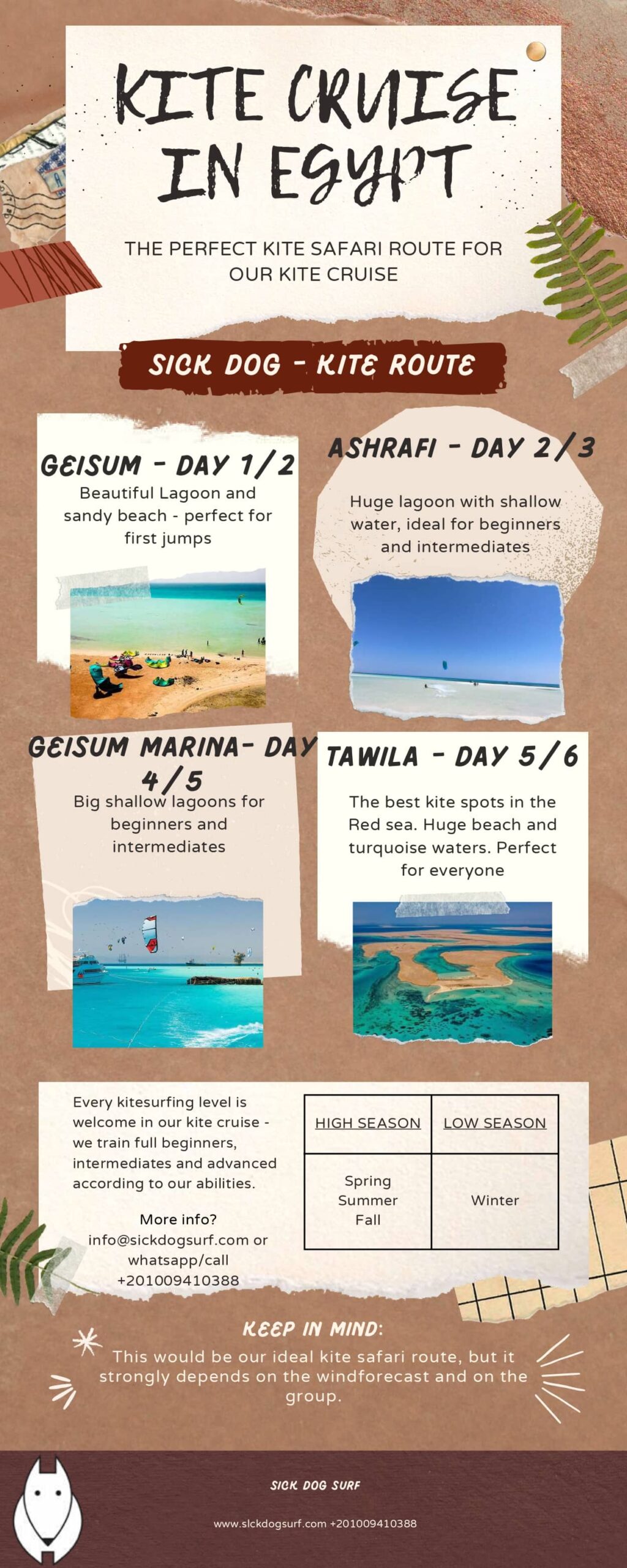 KITE CRUISE IN EGYPT

THE PERFECT KITE SAFARI ROUTE FOR OUR KITE CRUISE

SICK DOG - KITE ROUTE

GEISUM - DAY 1/2

Beautiful Lagoon and sandy beach - perfect for first jumps

ASHRAFI - DAY 2/3

Huge lagoon with shallow water, ideal for beginners and intermediates

GEISUM MARINA- DAY 4/5

Big shallow lagoons for beginners and intermediates

TAWILA - DAY 5/6

The best kite spots in the Red sea. Huge beach and turquoise waters. Perfect for everyone

Every kitesurfing level is welcome in our kite cruise - we train full beginners, intermediates and advanced according to our abilities.

More info?
info@sickdogsurf.com or whatsapp/call +201009410388

| HIGH SEASON | LOW SEASON |
|---|---|
| Spring Summer Fall | Winter |

KEEP IN MIND:
This would be our ideal kite safari route, but it strongly depends on the windforecast and on the group.

SICK DOG SURF

www.sickdogsurf.com +201009410388