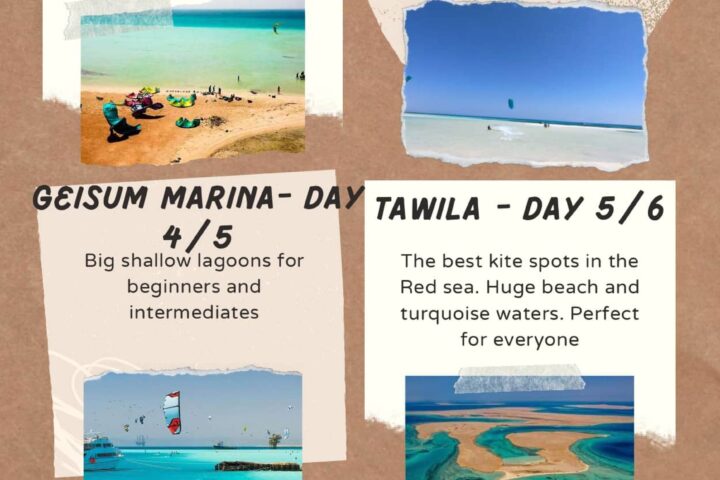 GEISUM MARINA- DAY 4/5

Big shallow lagoons for beginners and intermediates

TAWILA - DAY 5/6

The best kite spots in the Red sea. Huge beach and turquoise waters. Perfect for everyone